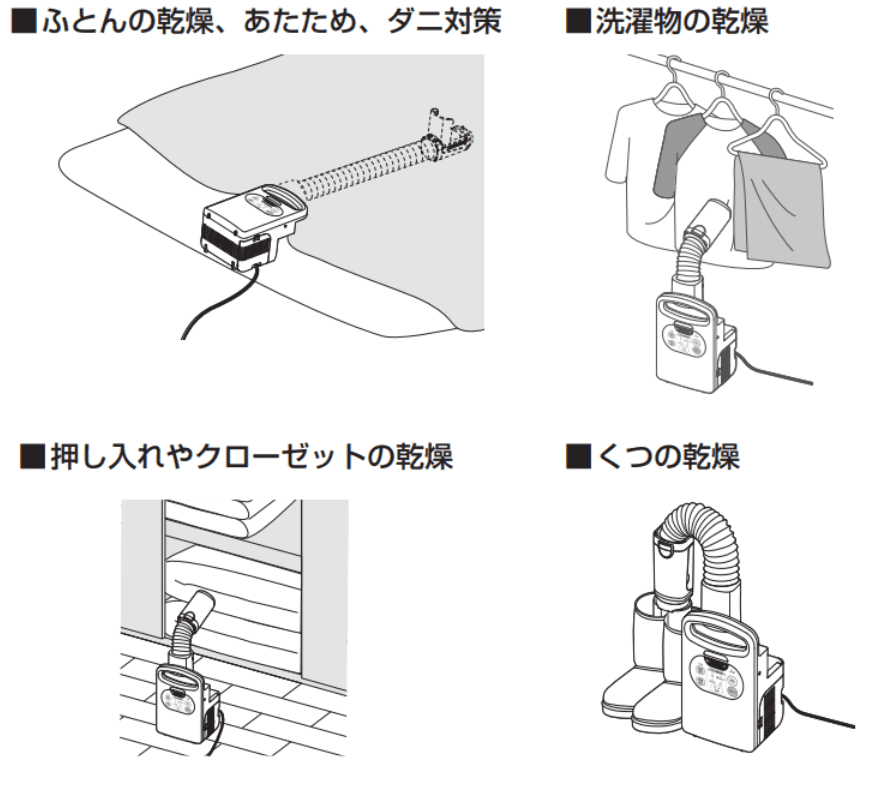 ■ふとんの乾燥、あたため、ダニ対策

■洗濯物の乾燥

■押し入れやクローゼットの乾燥

■くつの乾燥